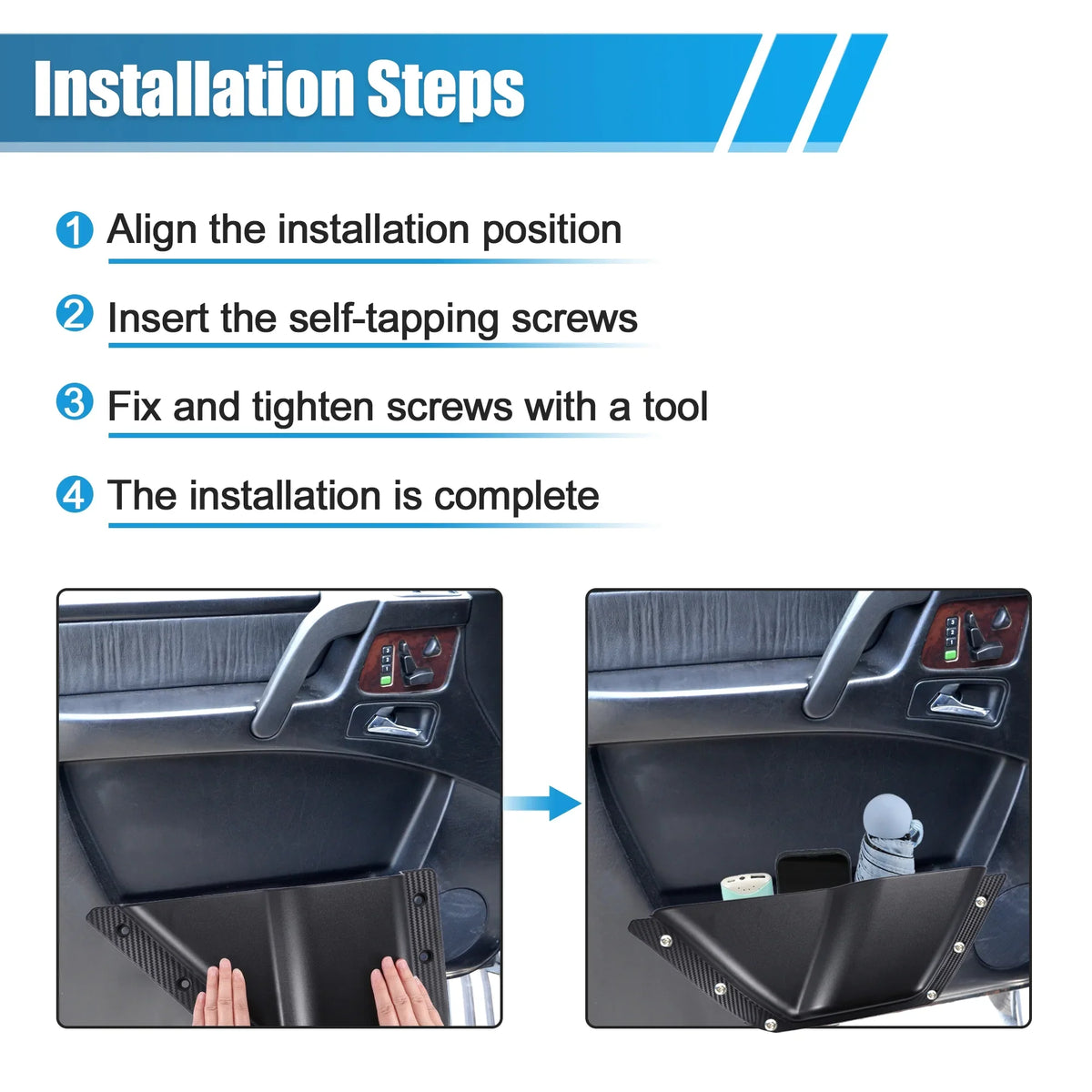 Installation Steps

1 Align the installation position

2 Insert the self-tapping screws

3 Fix and tighten screws with a tool

4 The installation is complete